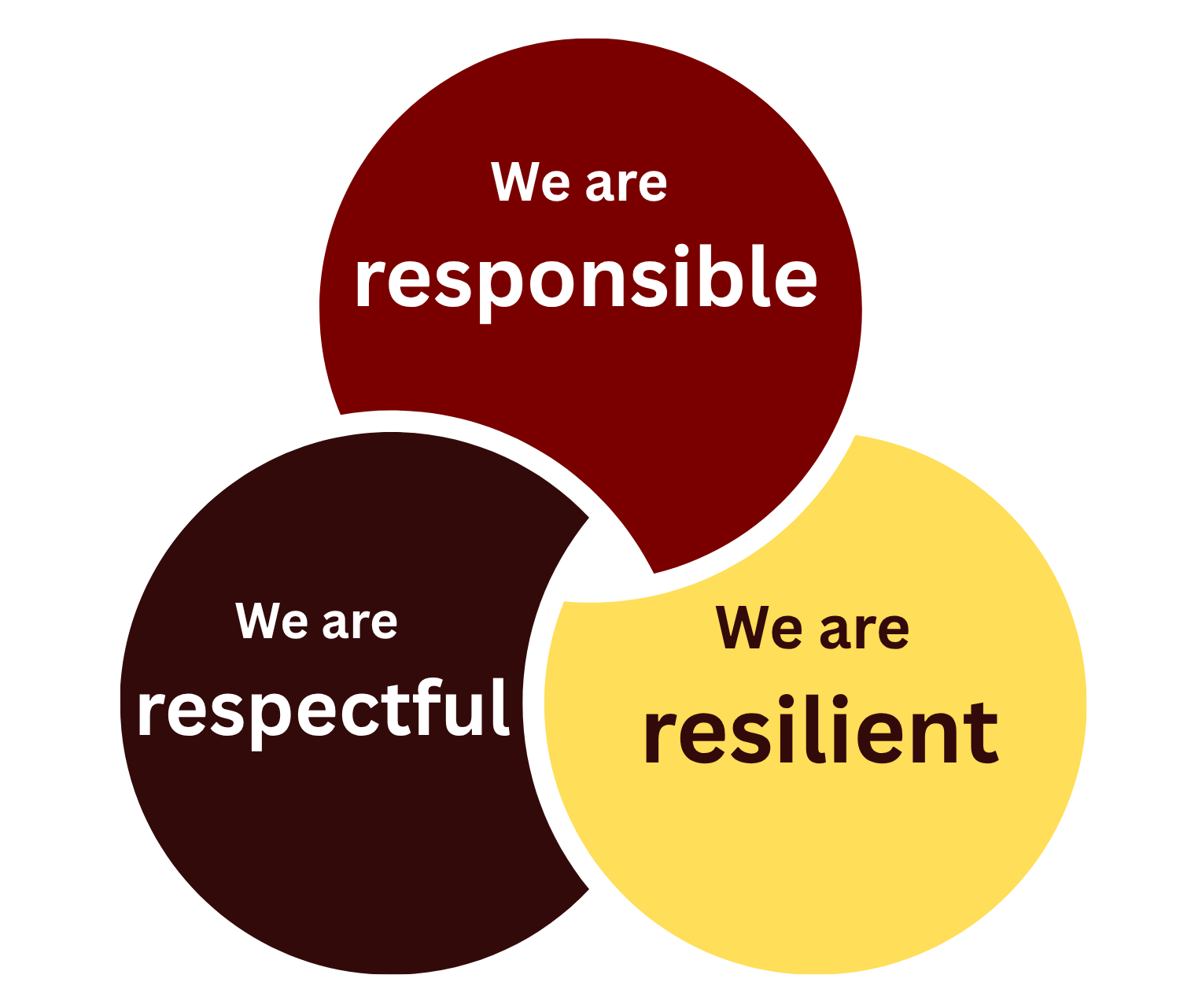 We are
responsible

We are
respectful

We are
resilient